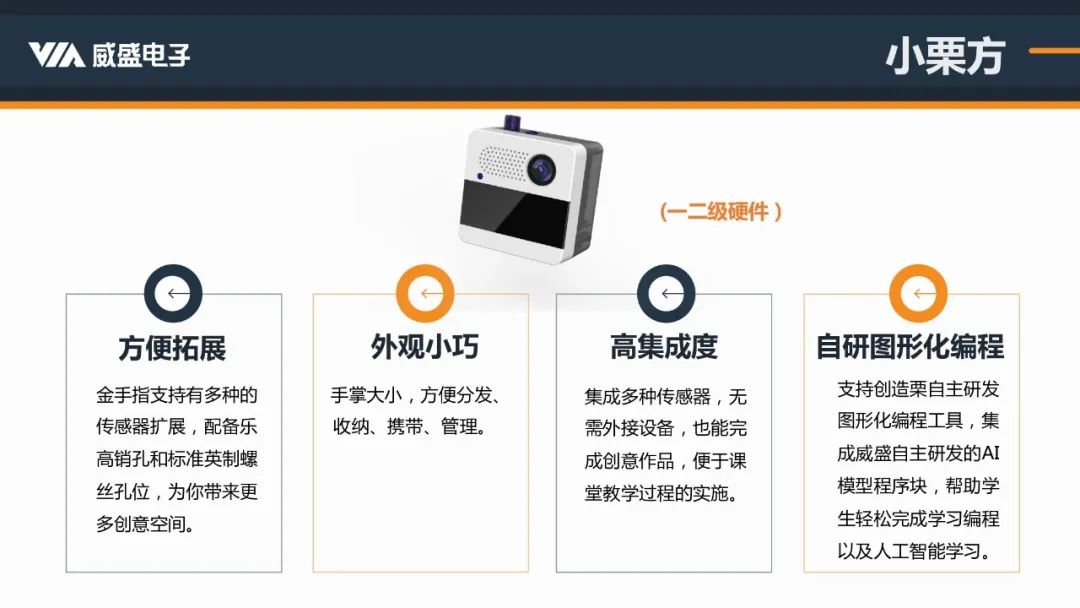 VIA 威盛电子

小栗方

（一二级硬件）

←

方便拓展

金手指支持有多种的传感器扩展，配备乐高销孔和标准英制螺丝孔位，为你带来更多创意空间。

←

外观小巧

手掌大小，方便分发、收纳、携带、管理。

←

高集成度

集成多种传感器，无需外接设备，也能完成创意作品，便于课堂教学过程的实施。

←

自研图形化编程

支持创造栗自主研发图形化编程工具，集成威盛自主研发的AI模型程序块，帮助学生轻松完成学习编程以及人工智能学习。